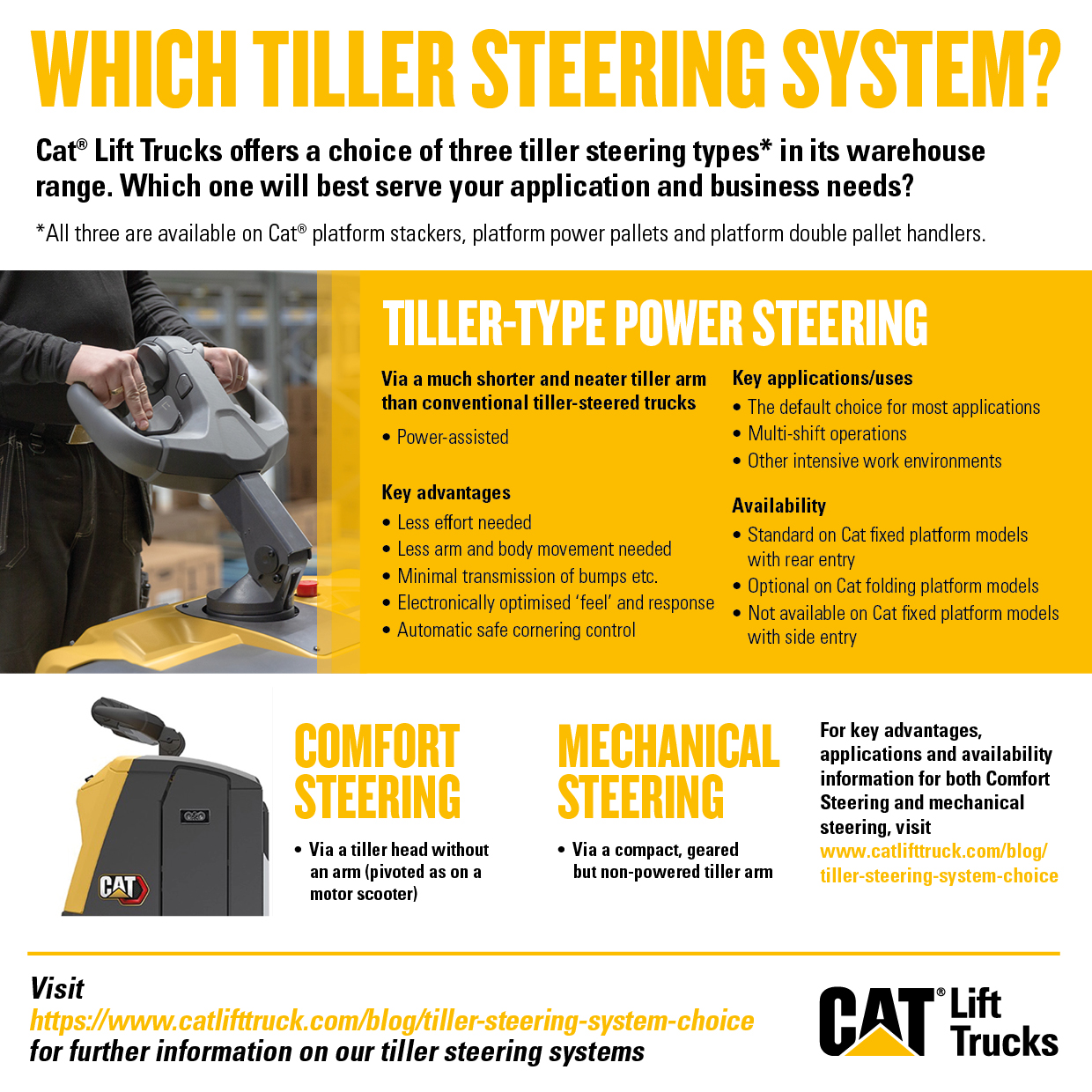 WHICH TILLER STEERING SYSTEM?

Cat® Lift Trucks offers a choice of three tiller steering types* in its warehouse range. Which one will best serve your application and business needs?

*All three are available on Cat® platform stackers, platform power pallets and platform double pallet handlers.

TILLER-TYPE POWER STEERING

Via a much shorter and neater tiller arm than conventional tiller-steered trucks

• Power-assisted

Key advantages

• Less effort needed
• Less arm and body movement needed
• Minimal transmission of bumps etc.
• Electronically optimised 'feel' and response
• Automatic safe cornering control

Key applications/uses

• The default choice for most applications
• Multi-shift operations
• Other intensive work environments

Availability

• Standard on Cat fixed platform models with rear entry
• Optional on Cat folding platform models
• Not available on Cat fixed platform models with side entry

CAT

COMFORT STEERING

• Via a tiller head without an arm (pivoted as on a motor scooter)

MECHANICAL STEERING

• Via a compact, geared but non-powered tiller arm

For key advantages, applications and availability information for both Comfort Steering and mechanical steering, visit www.catlifttruck.com/blog/tiller-steering-system-choice

Visit
https://www.catlifttruck.com/blog/tiller-steering-system-choice
for further information on our tiller steering systems

CAT® Lift Trucks